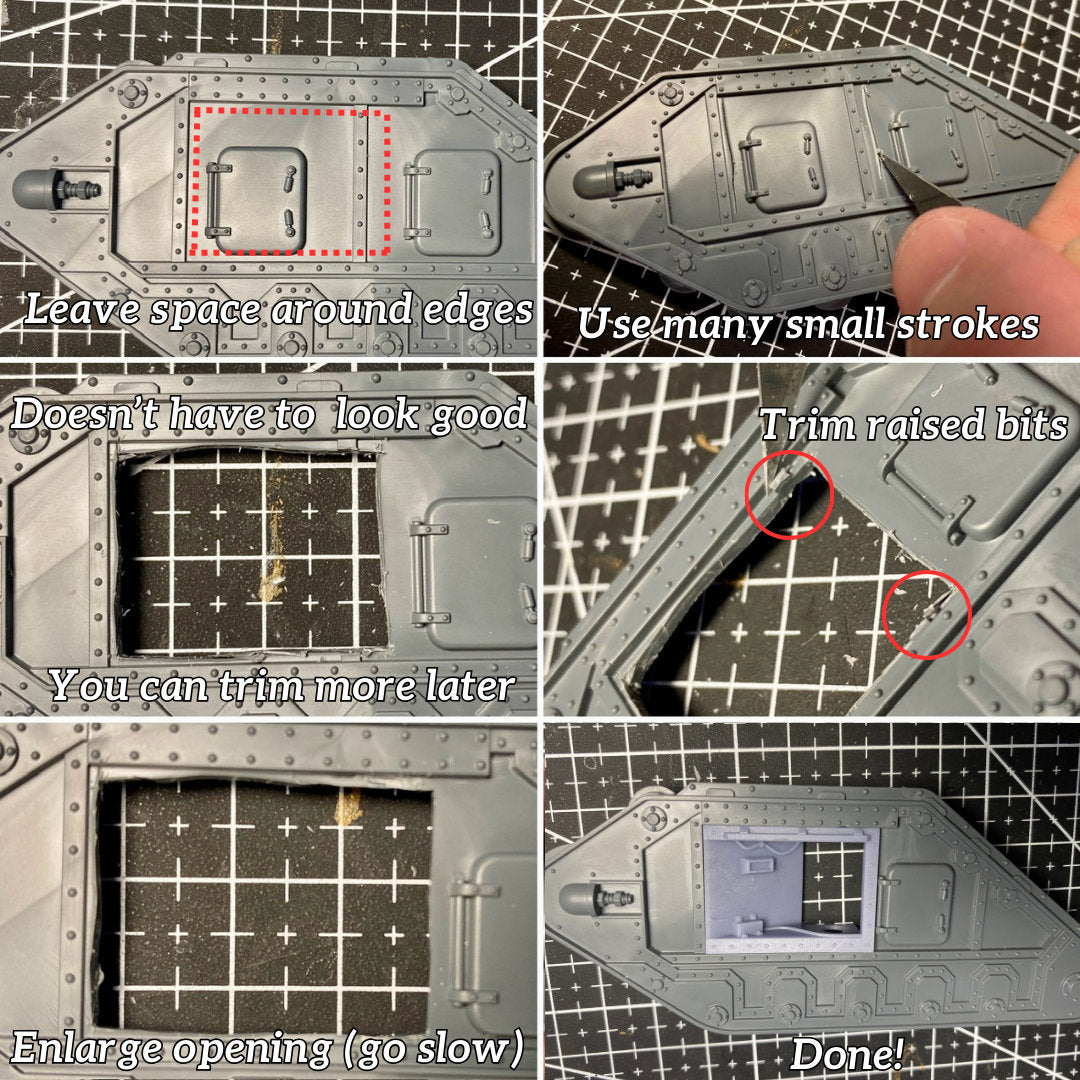 Leave space around edges

Use many small strokes

Doesn't have to look good

You can trim more later

Trim raised bits

Enlarge opening (go slow)

Done!